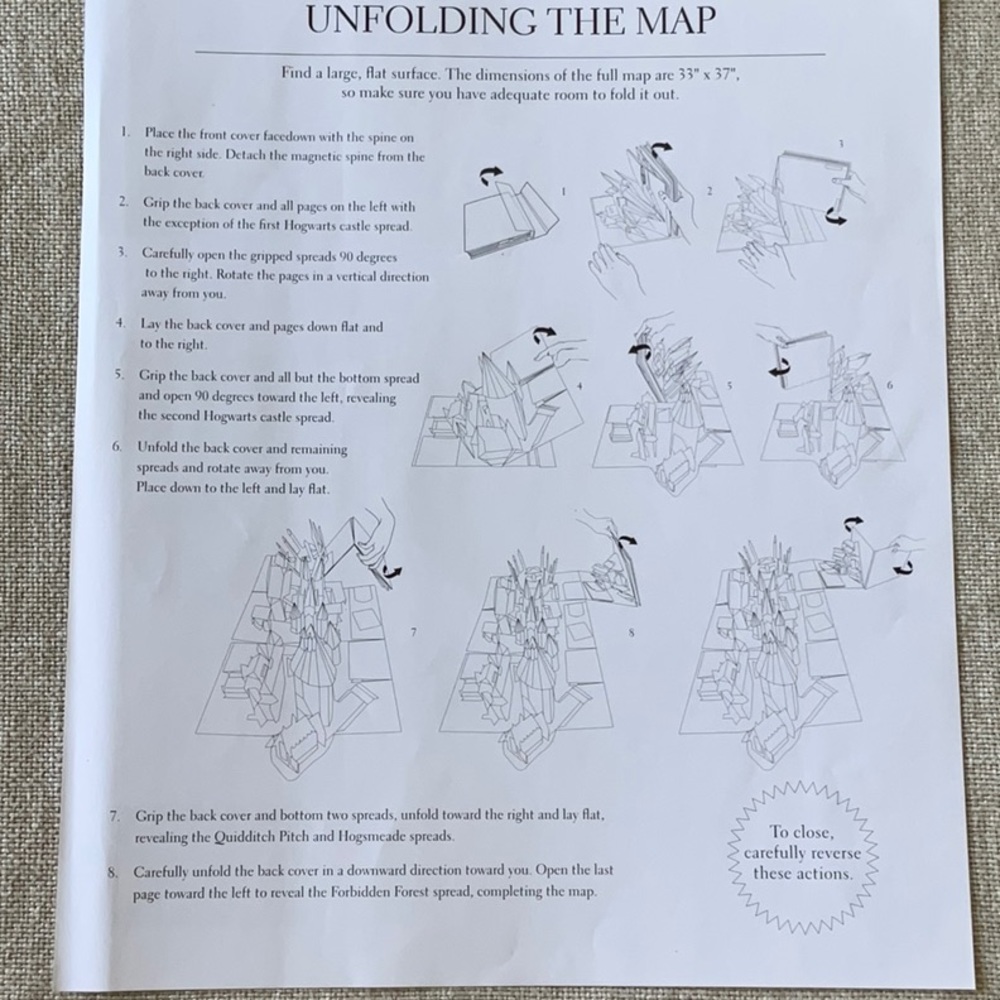 UNFOLDING THE MAP

Find a large, flat surface. The dimensions of the full map are 33" x 37", so make sure you have adequate room to fold it out.

1. Place the front cover facedown with the spine on the right side. Detach the magnetic spine from the back cover.

2. Grip the back cover and all pages on the left with the exception of the first Hogwarts castle spread.

3. Carefully open the gripped spreads 90 degrees to the right. Rotate the pages in a vertical direction away from you.

4. Lay the back cover and pages down flat and to the right.

5. Grip the back cover and all but the bottom spread and open 90 degrees toward the left, revealing the second Hogwarts castle spread.

6. Unfold the back cover and remaining spreads and rotate away from you. Place down to the left and lay flat.

1 2 3

4 5 6

7 8

7. Grip the back cover and bottom two spreads, unfold toward the right and lay flat, revealing the Quidditch Pitch and Hogsmeade spreads.

8. Carefully unfold the back cover in a downward direction toward you. Open the last page toward the left to reveal the Forbidden Forest spread, completing the map.

To close, carefully reverse these actions.